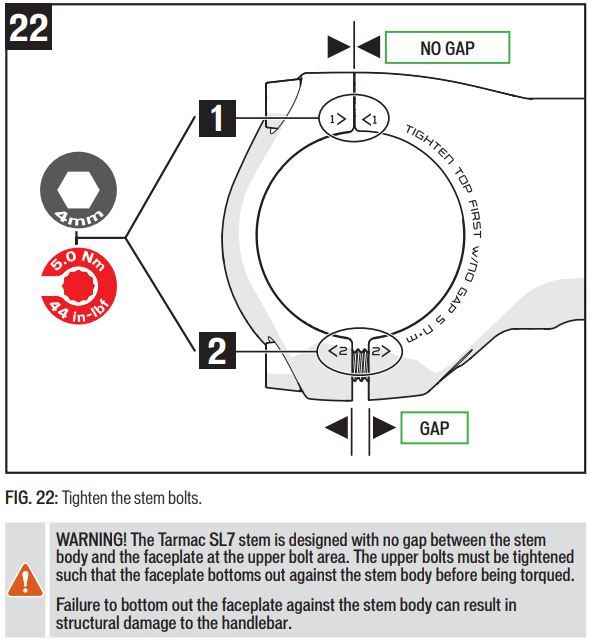 22

NO GAP

1

1> <1

TIGHTEN TOP FIRST W/NO GAP 5 N·M

4mm

5.0 Nm
44 in-lbf

2

<2 2>

GAP

FIG. 22: Tighten the stem bolts.

WARNING! The Tarmac SL7 stem is designed with no gap between the stem body and the faceplate at the upper bolt area. The upper bolts must be tightened such that the faceplate bottoms out against the stem body before being torqued.

Failure to bottom out the faceplate against the stem body can result in structural damage to the handlebar.