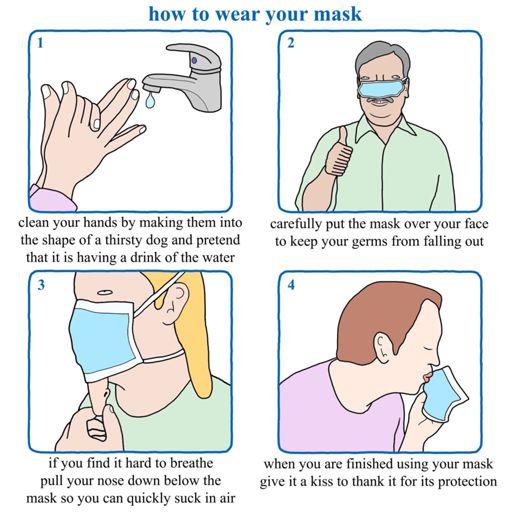 how to wear your mask

1

clean your hands by making them into the shape of a thirsty dog and pretend that it is having a drink of the water

2

carefully put the mask over your face to keep your germs from falling out

3

if you find it hard to breathe pull your nose down below the mask so you can quickly suck in air

4

when you are finished using your mask give it a kiss to thank it for its protection