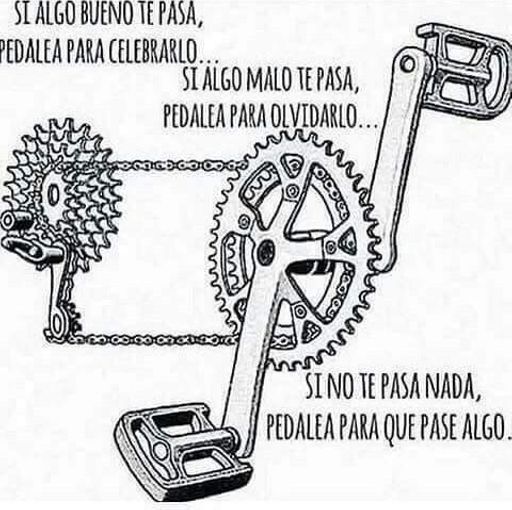 SI ALGO BUENO TE PASA,
PEDALEA PARA CELEBRARLO...

SI ALGO MALO TE PASA,
PEDALEA PARA OLVIDARLO...

SI NO TE PASA NADA,
PEDALEA PARA QUE PASE ALGO.