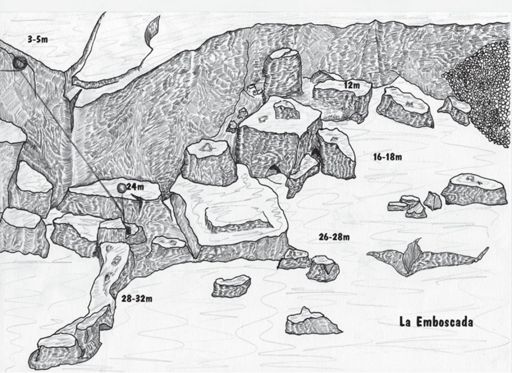 3-5m

12m

16-18m

24m

26-28m

28-32m

La Emboscada