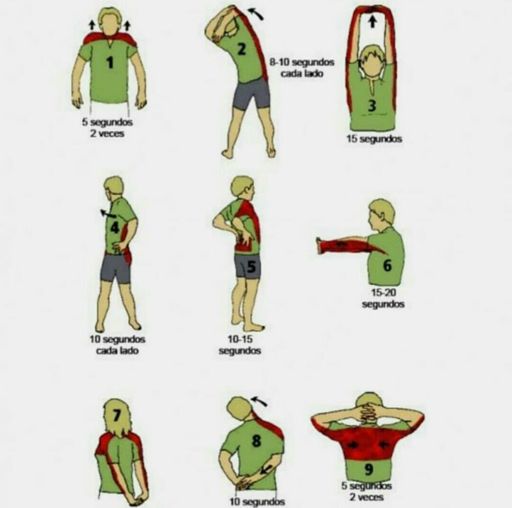 1
5 segundos
2 veces

2
8-10 segundos
cada lado

3
15 segundos

4
10 segundos
cada lado

5
10-15
segundos

6
15-20
segundos

7

8
10 segundos

9
5 segundos
2 veces