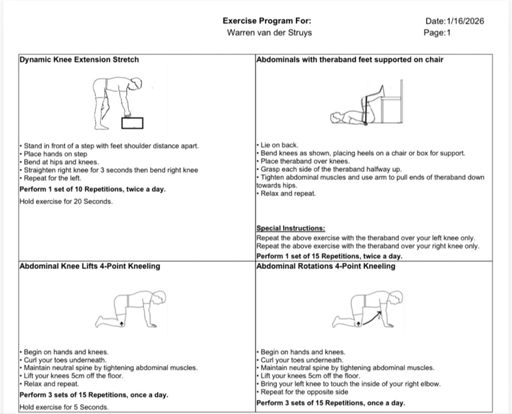 Exercise Program For:
Warren van der Struys

Date:1/16/2026
Page:1

Dynamic Knee Extension Stretch

• Stand in front of a step with feet shoulder distance apart.
• Place hands on step
• Bend at hips and knees.
• Straighten right knee for 3 seconds then bend right knee
• Repeat for the left.

Perform 1 set of 10 Repetitions, twice a day.

Hold exercise for 20 Seconds.

Abdominals with theraband feet supported on chair

• Lie on back.
• Bend knees as shown, placing heels on a chair or box for support.
• Place theraband over knees.
• Grasp each side of the theraband halfway up.
• Tighten abdominal muscles and use arm to pull ends of theraband down towards hips.
• Relax and repeat.

Special Instructions:
Repeat the above exercise with the theraband over your left knee only.
Repeat the above exercise with the theraband over your right knee only.

Perform 1 set of 15 Repetitions, twice a day.

Abdominal Knee Lifts 4-Point Kneeling

• Begin on hands and knees.
• Curl your toes underneath.
• Maintain neutral spine by tightening abdominal muscles.
• Lift your knees 5cm off the floor.
• Relax and repeat.

Perform 3 sets of 15 Repetitions, once a day.

Hold exercise for 5 Seconds.

Abdominal Rotations 4-Point Kneeling

• Begin on hands and knees.
• Curl your toes underneath.
• Maintain neutral spine by tightening abdominal muscles.
• Lift your knees 5cm off the floor.
• Bring your left knee to touch the inside of your right elbow.
• Repeat for the opposite side

Perform 3 sets of 15 Repetitions, once a day.